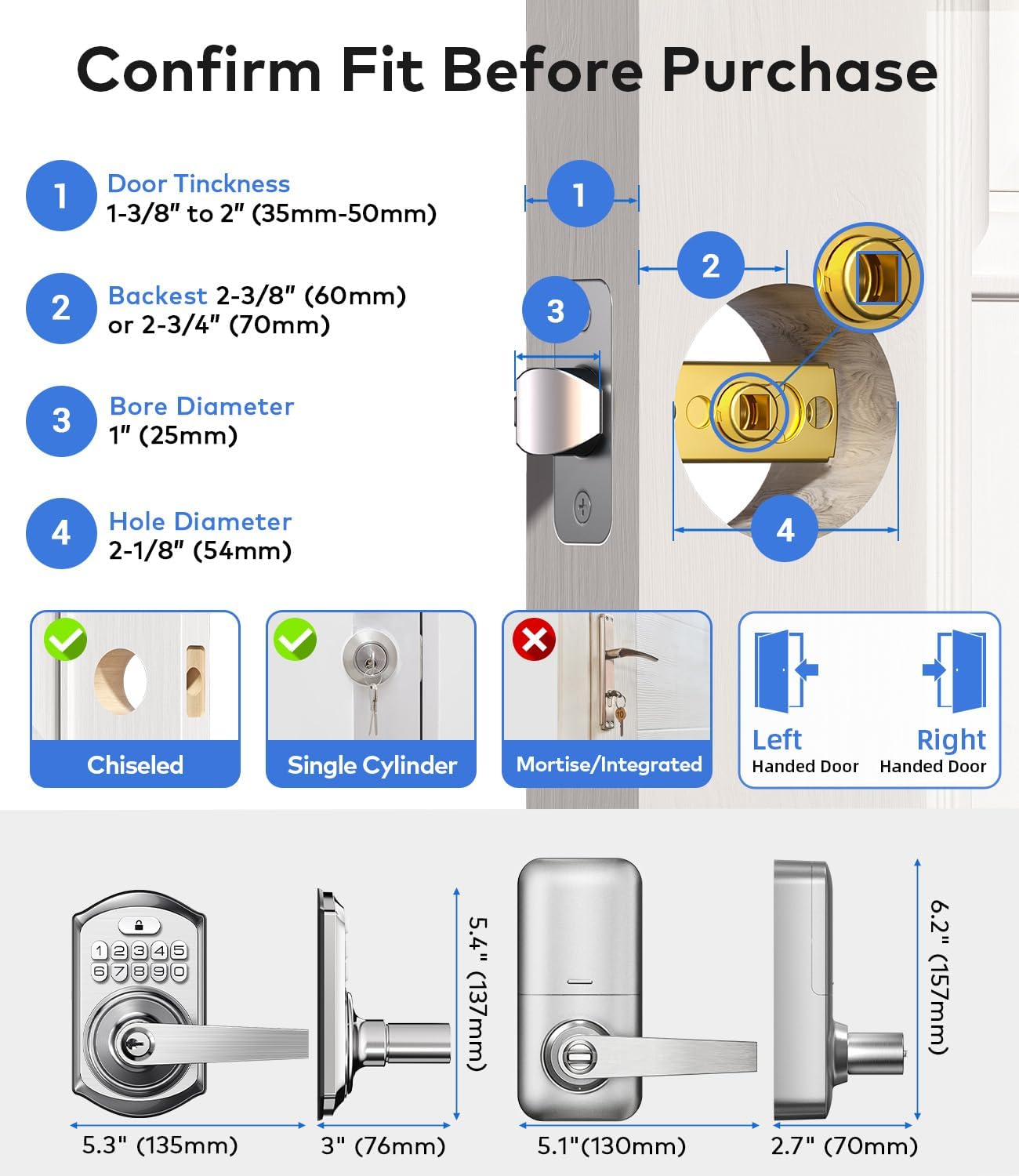 Confirm Fit Before Purchase

1 Door Tinckness
1-3/8" to 2" (35mm-50mm)

2 Backest 2-3/8" (60mm) or 2-3/4" (70mm)

3 Bore Diameter
1" (25mm)

4 Hole Diameter
2-1/8" (54mm)

1

2

3

4

Chiseled

Single Cylinder

Mortise/Integrated

Left
Handed Door

Right
Handed Door

1 2 3 4 5
6 7 8 9 0

5.3" (135mm)

3" (76mm)

5.4" (137mm)

5.1"(130mm)

2.7" (70mm)

6.2" (157mm)